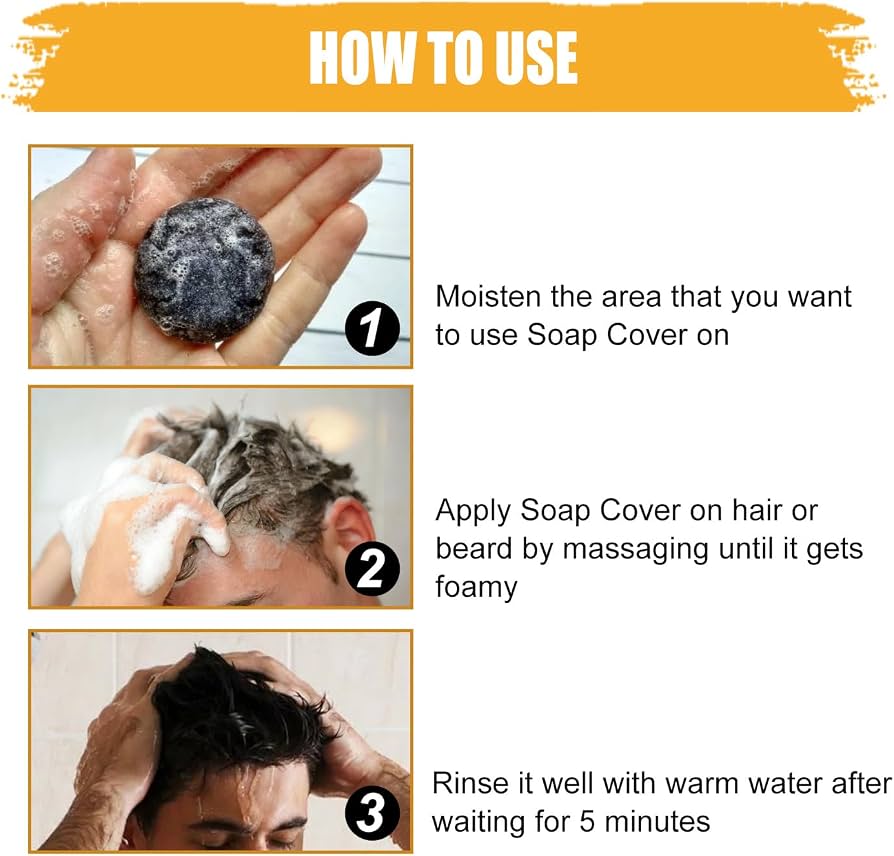 HOW TO USE

1

Moisten the area that you want to use Soap Cover on

2

Apply Soap Cover on hair or beard by massaging until it gets foamy

3

Rinse it well with warm water after waiting for 5 minutes